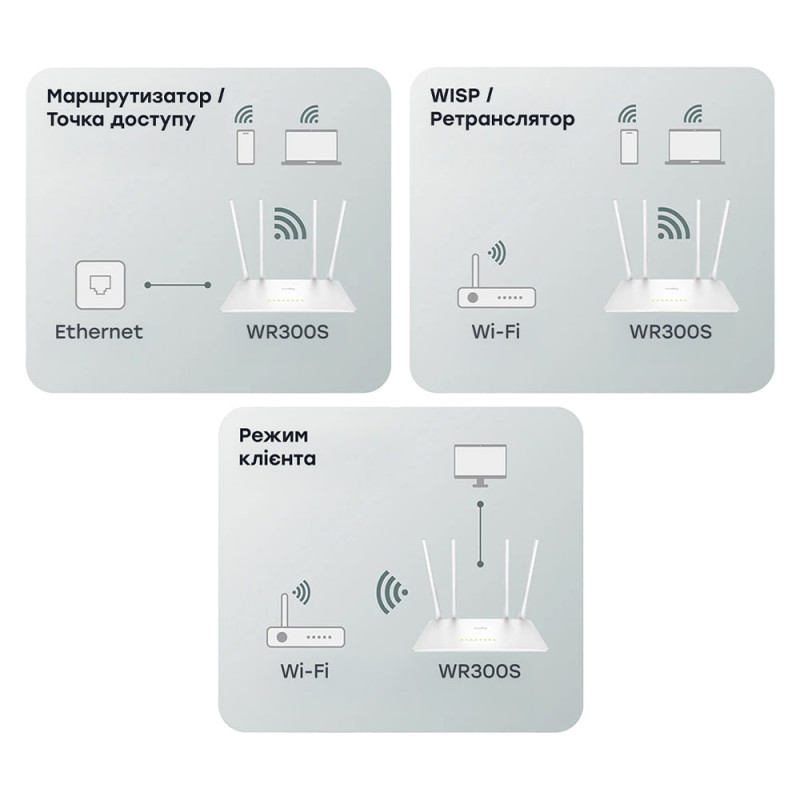 Маршрутизатор / Точка доступу

Ethernet

WR300S

WISP / Ретранслятор

Wi-Fi

WR300S

Режим клієнта

Wi-Fi

WR300S